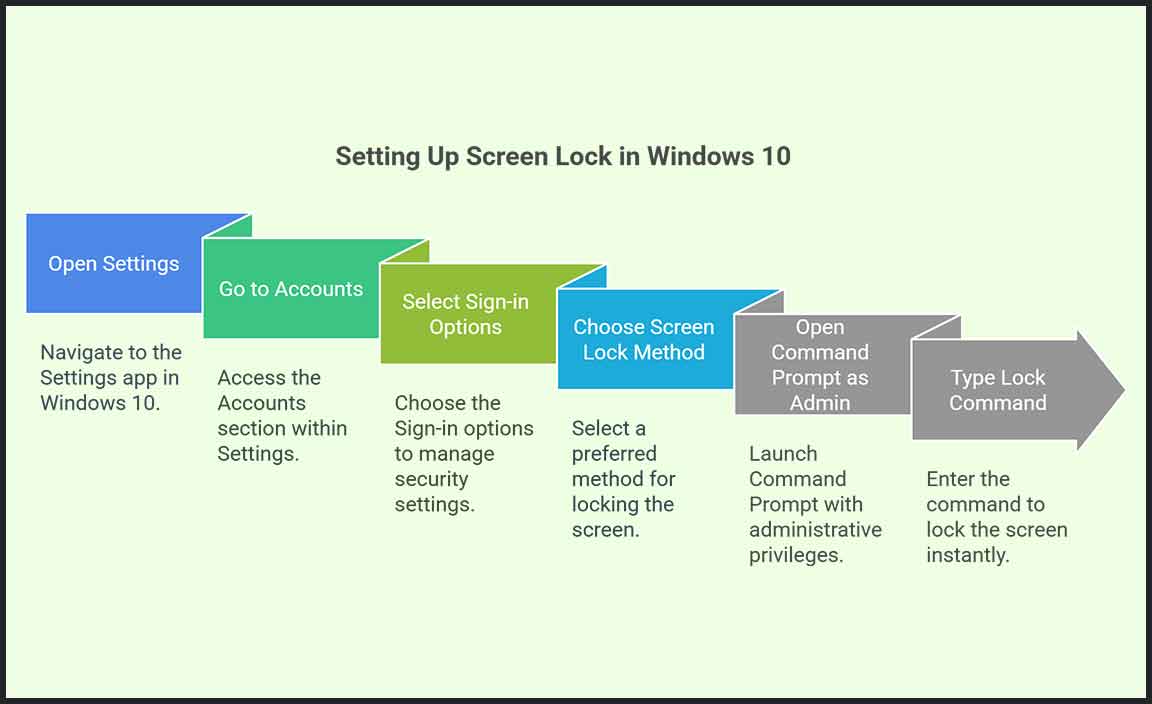 Setting Up Screen Lock in Windows 10

Open Settings

Navigate to the Settings app in Windows 10.

Go to Accounts

Access the Accounts section within Settings.

Select Sign-in Options

Choose the Sign-in options to manage security settings.

Choose Screen Lock Method

Select a preferred method for locking the screen.

Open Command Prompt as Admin

Launch Command Prompt with administrative privileges.

Type Lock Command

Enter the command to lock the screen instantly.