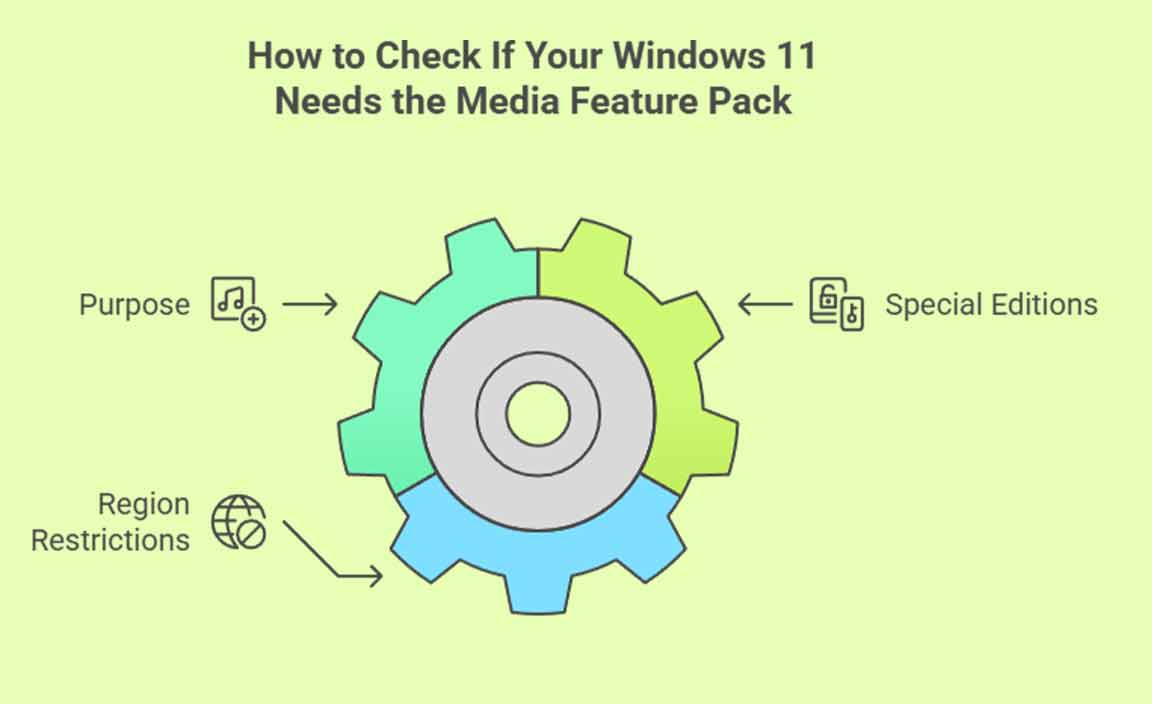 How to Check If Your Windows 11 Needs the Media Feature Pack

Purpose

Special Editions

Region Restrictions