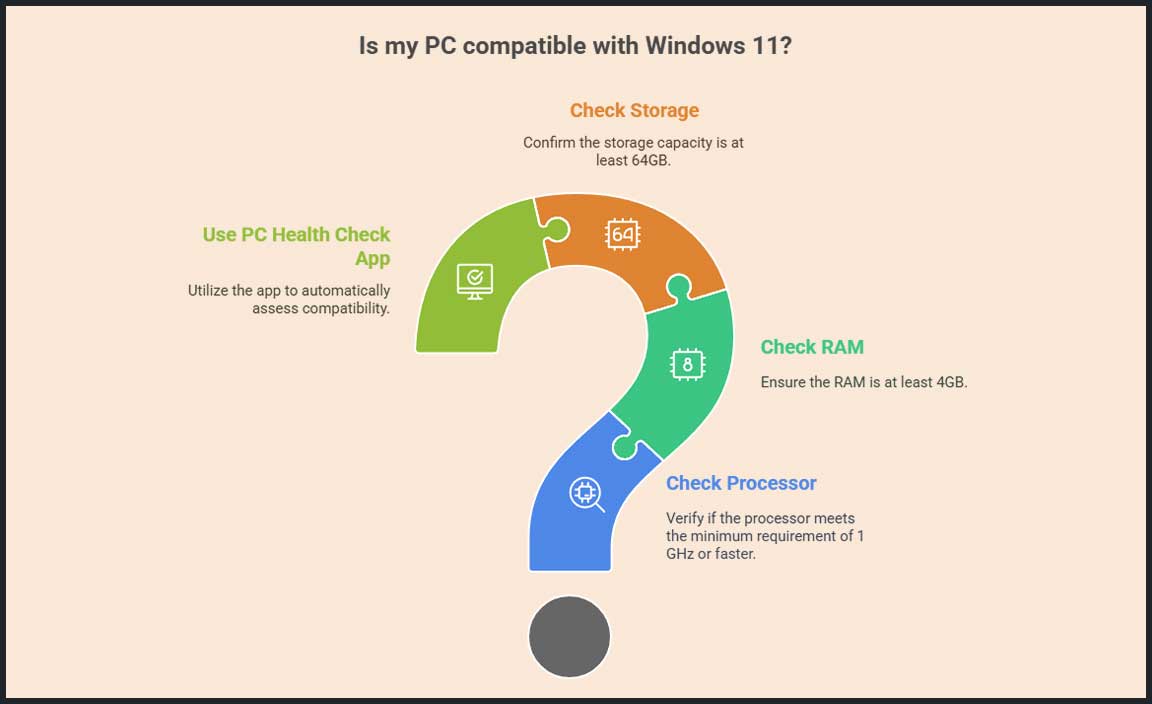 Is my PC compatible with Windows 11?

Check Storage

Confirm the storage capacity is at least 64GB.

Use PC Health Check App

Utilize the app to automatically assess compatibility.

64

8

Check RAM

Ensure the RAM is at least 4GB.

Check Processor

Verify if the processor meets the minimum requirement of 1 GHz or faster.